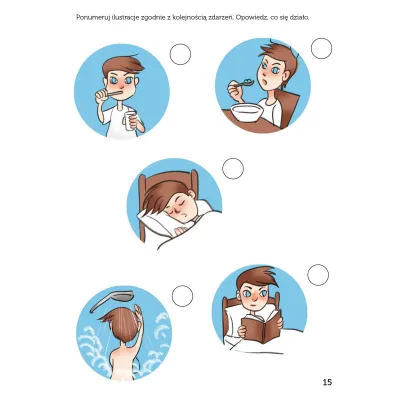 Ponumeruj ilustracje zgodnie z kolejnością zdarzeń. Opowiedz, co się działo.

15